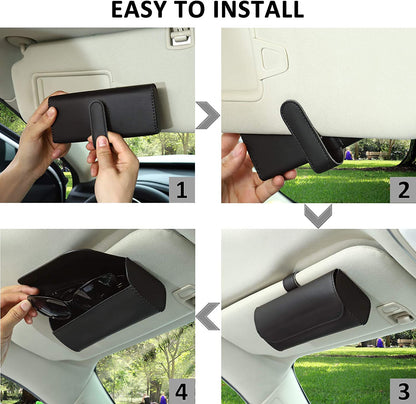 EASY TO INSTALL

1

2

3

4